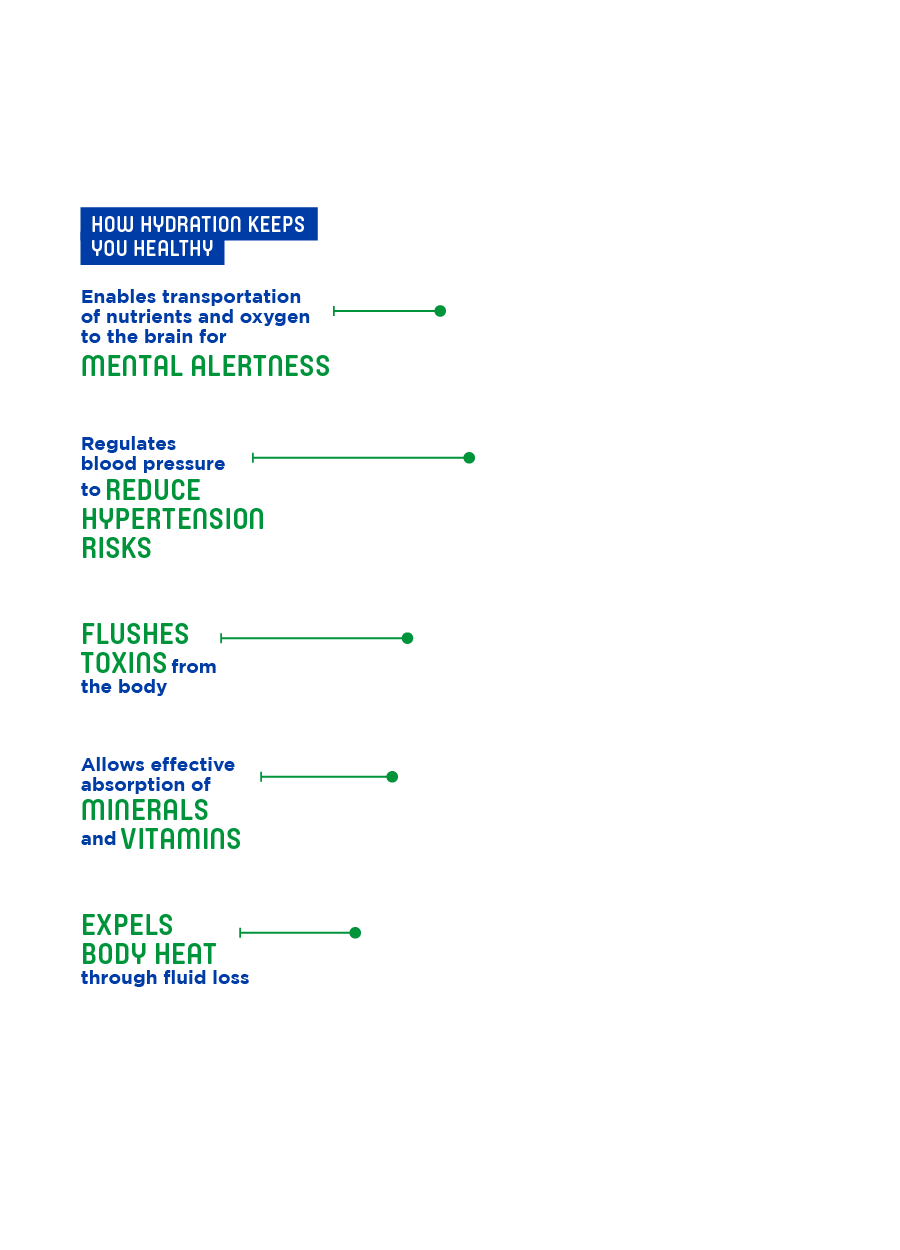 HOW HYDRATION KEEPS YOU HEALTHY

Enables transportation of nutrients and oxygen to the brain for MENTAL ALERTNESS

Regulates blood pressure to REDUCE HYPERTENSION RISKS

FLUSHES TOXINS from the body

Allows effective absorption of MINERALS and VITAMINS

EXPELS BODY HEAT through fluid loss